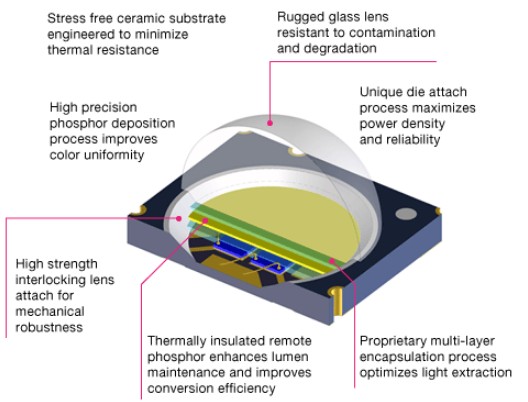 Stress free ceramic substrate engineered to minimize thermal resistance

Rugged glass lens resistant to contamination and degradation

High precision phosphor deposition process improves color uniformity

Unique die attach process maximizes power density and reliability

High strength interlocking lens attach for mechanical robustness

Thermally insulated remote phosphor enhances lumen maintenance and improves conversion efficiency

Proprietary multi-layer encapsulation process optimizes light extraction