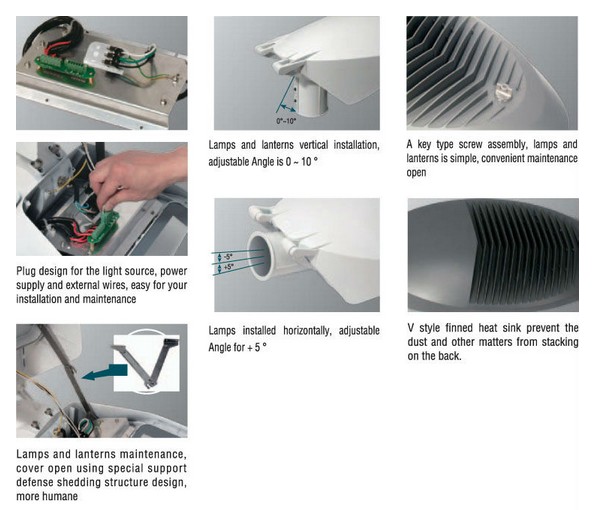 Plug design for the light source, power supply and external wires, easy for your installation and maintenance

Lamps and lanterns maintenance, cover open using special support defense shedding structure design, more humane

0°~10°

Lamps and lanterns vertical installation, adjustable Angle is 0 ~ 10 °

-5°
+5°

Lamps installed horizontally, adjustable Angle for + 5 °

A key type screw assembly, lamps and lanterns is simple, convenient maintenance open

V style finned heat sink prevent the dust and other matters from stacking on the back.